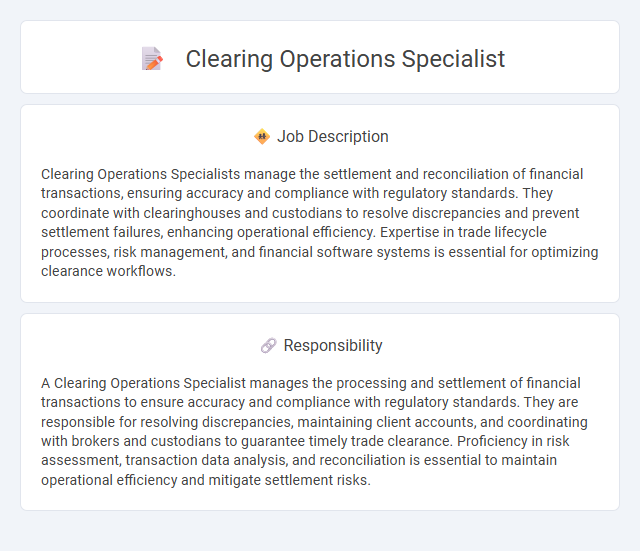 Clearing Operations Specialist

Job Description

Clearing Operations Specialists manage the settlement and reconciliation of financial transactions, ensuring accuracy and compliance with regulatory standards. They coordinate with clearinghouses and custodians to resolve discrepancies and prevent settlement failures, enhancing operational efficiency. Expertise in trade lifecycle processes, risk management, and financial software systems is essential for optimizing clearance workflows.

Responsibility

A Clearing Operations Specialist manages the processing and settlement of financial transactions to ensure accuracy and compliance with regulatory standards. They are responsible for resolving discrepancies, maintaining client accounts, and coordinating with brokers and custodians to guarantee timely trade clearance. Proficiency in risk assessment, transaction data analysis, and reconciliation is essential to maintain operational efficiency and mitigate settlement risks.