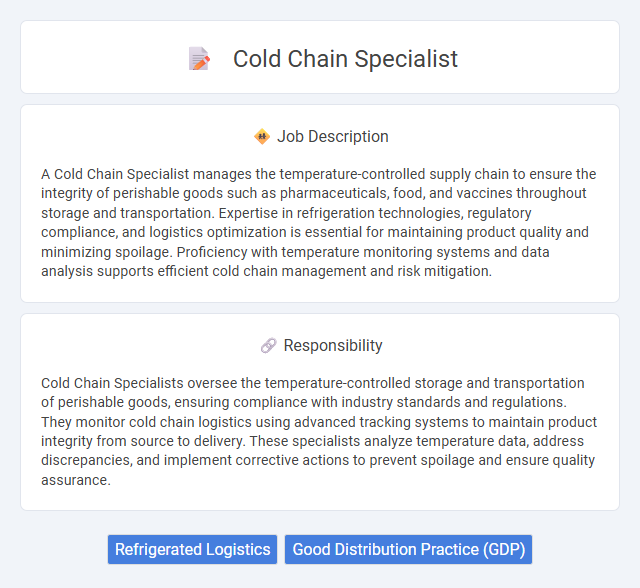 Cold Chain Specialist

Job Description

A Cold Chain Specialist manages the temperature-controlled supply chain to ensure the integrity of perishable goods such as pharmaceuticals, food, and vaccines throughout storage and transportation. Expertise in refrigeration technologies, regulatory compliance, and logistics optimization is essential for maintaining product quality and minimizing spoilage. Proficiency with temperature monitoring systems and data analysis supports efficient cold chain management and risk mitigation.

Responsibility

Cold Chain Specialists oversee the temperature-controlled storage and transportation of perishable goods, ensuring compliance with industry standards and regulations. They monitor cold chain logistics using advanced tracking systems to maintain product integrity from source to delivery. These specialists analyze temperature data, address discrepancies, and implement corrective actions to prevent spoilage and ensure quality assurance.

Refrigerated Logistics

Good Distribution Practice (GDP)