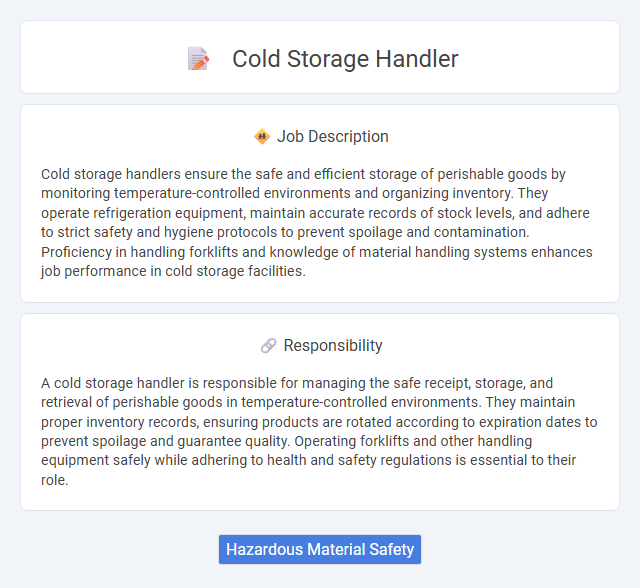 Cold Storage Handler

Job Description

Cold storage handlers ensure the safe and efficient storage of perishable goods by monitoring temperature-controlled environments and organizing inventory. They operate refrigeration equipment, maintain accurate records of stock levels, and adhere to strict safety and hygiene protocols to prevent spoilage and contamination. Proficiency in handling forklifts and knowledge of material handling systems enhances job performance in cold storage facilities.

Responsibility

A cold storage handler is responsible for managing the safe receipt, storage, and retrieval of perishable goods in temperature-controlled environments. They maintain proper inventory records, ensuring products are rotated according to expiration dates to prevent spoilage and guarantee quality. Operating forklifts and other handling equipment safely while adhering to health and safety regulations is essential to their role.

Hazardous Material Safety