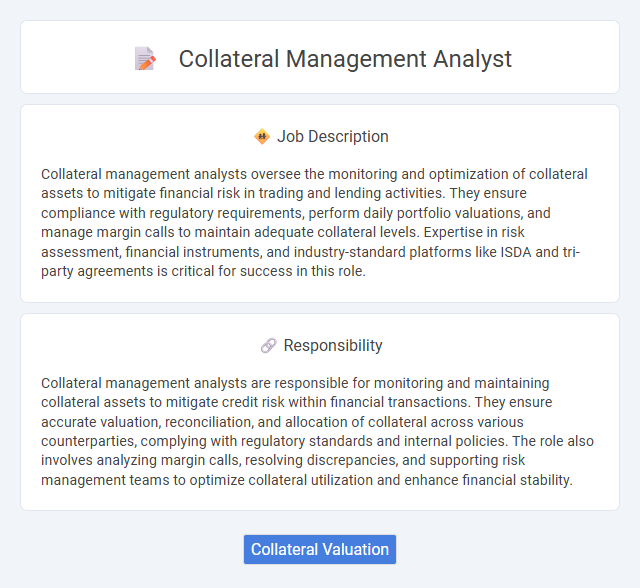 Collateral Management Analyst

Job Description

Collateral management analysts oversee the monitoring and optimization of collateral assets to mitigate financial risk in trading and lending activities. They ensure compliance with regulatory requirements, perform daily portfolio valuations, and manage margin calls to maintain adequate collateral levels. Expertise in risk assessment, financial instruments, and industry-standard platforms like ISDA and tri-party agreements is critical for success in this role.

Responsibility

Collateral management analysts are responsible for monitoring and maintaining collateral assets to mitigate credit risk within financial transactions. They ensure accurate valuation, reconciliation, and allocation of collateral across various counterparties, complying with regulatory standards and internal policies. The role also involves analyzing margin calls, resolving discrepancies, and supporting risk management teams to optimize collateral utilization and enhance financial stability.

Collateral Valuation