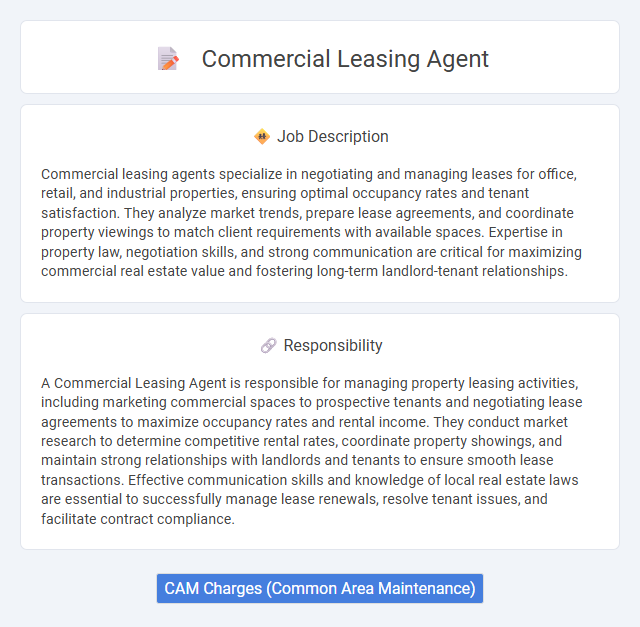 Commercial Leasing Agent

Job Description

Commercial leasing agents specialize in negotiating and managing leases for office, retail, and industrial properties, ensuring optimal occupancy rates and tenant satisfaction. They analyze market trends, prepare lease agreements, and coordinate property viewings to match client requirements with available spaces. Expertise in property law, negotiation skills, and strong communication are critical for maximizing commercial real estate value and fostering long-term landlord-tenant relationships.

Responsibility

A Commercial Leasing Agent is responsible for managing property leasing activities, including marketing commercial spaces to prospective tenants and negotiating lease agreements to maximize occupancy rates and rental income. They conduct market research to determine competitive rental rates, coordinate property showings, and maintain strong relationships with landlords and tenants to ensure smooth lease transactions. Effective communication skills and knowledge of local real estate laws are essential to successfully manage lease renewals, resolve tenant issues, and facilitate contract compliance.

CAM Charges (Common Area Maintenance)