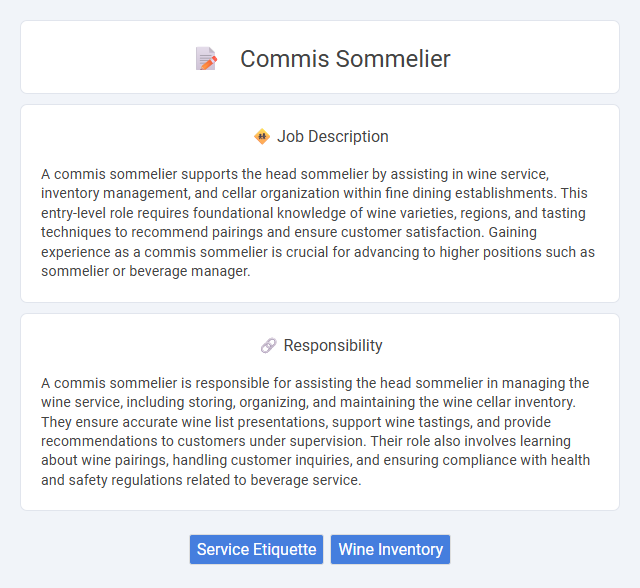 Commis Sommelier

Job Description

A commis sommelier supports the head sommelier by assisting in wine service, inventory management, and cellar organization within fine dining establishments. This entry-level role requires foundational knowledge of wine varieties, regions, and tasting techniques to recommend pairings and ensure customer satisfaction. Gaining experience as a commis sommelier is crucial for advancing to higher positions such as sommelier or beverage manager.

Responsibility

A commis sommelier is responsible for assisting the head sommelier in managing the wine service, including storing, organizing, and maintaining the wine cellar inventory. They ensure accurate wine list presentations, support wine tastings, and provide recommendations to customers under supervision. Their role also involves learning about wine pairings, handling customer inquiries, and ensuring compliance with health and safety regulations related to beverage service.

Service Etiquette
Wine Inventory