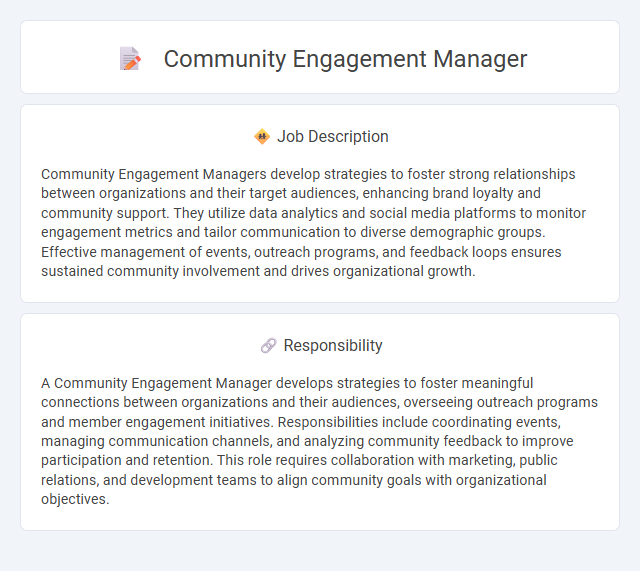 Community Engagement Manager

Job Description

Community Engagement Managers develop strategies to foster strong relationships between organizations and their target audiences, enhancing brand loyalty and community support. They utilize data analytics and social media platforms to monitor engagement metrics and tailor communication to diverse demographic groups. Effective management of events, outreach programs, and feedback loops ensures sustained community involvement and drives organizational growth.

Responsibility

A Community Engagement Manager develops strategies to foster meaningful connections between organizations and their audiences, overseeing outreach programs and member engagement initiatives. Responsibilities include coordinating events, managing communication channels, and analyzing community feedback to improve participation and retention. This role requires collaboration with marketing, public relations, and development teams to align community goals with organizational objectives.