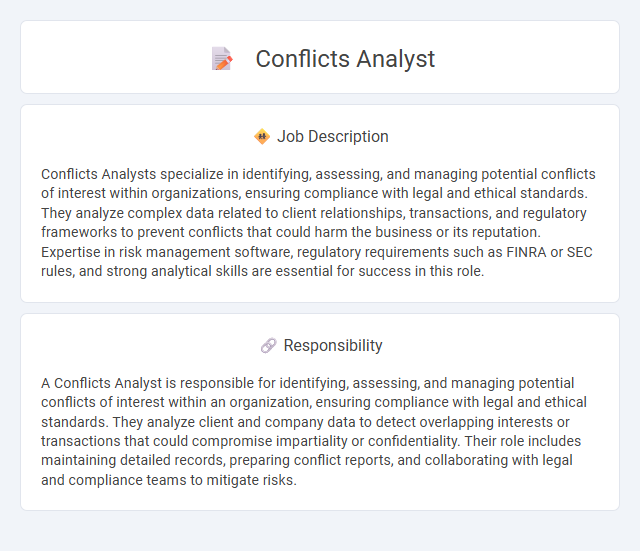 Conflicts Analyst

Job Description

Conflicts Analysts specialize in identifying, assessing, and managing potential conflicts of interest within organizations, ensuring compliance with legal and ethical standards. They analyze complex data related to client relationships, transactions, and regulatory frameworks to prevent conflicts that could harm the business or its reputation. Expertise in risk management software, regulatory requirements such as FINRA or SEC rules, and strong analytical skills are essential for success in this role.

Responsibility

A Conflicts Analyst is responsible for identifying, assessing, and managing potential conflicts of interest within an organization, ensuring compliance with legal and ethical standards. They analyze client and company data to detect overlapping interests or transactions that could compromise impartiality or confidentiality. Their role includes maintaining detailed records, preparing conflict reports, and collaborating with legal and compliance teams to mitigate risks.