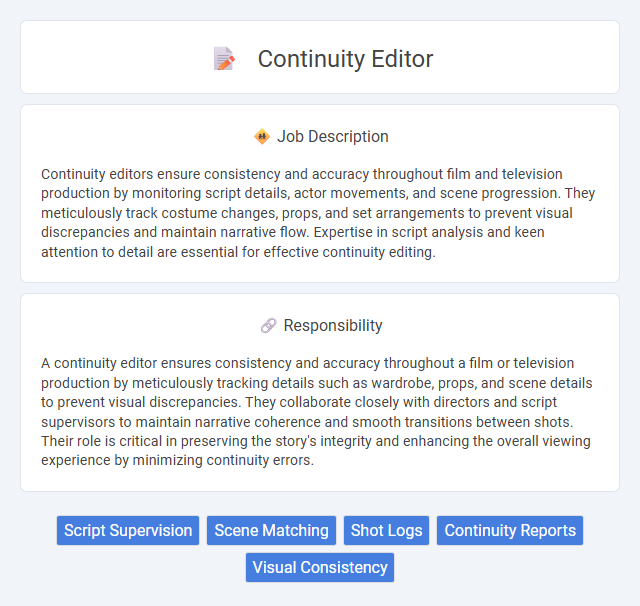 Continuity Editor

Job Description

Continuity editors ensure consistency and accuracy throughout film and television production by monitoring script details, actor movements, and scene progression. They meticulously track costume changes, props, and set arrangements to prevent visual discrepancies and maintain narrative flow. Expertise in script analysis and keen attention to detail are essential for effective continuity editing.

Responsibility

A continuity editor ensures consistency and accuracy throughout a film or television production by meticulously tracking details such as wardrobe, props, and scene details to prevent visual discrepancies. They collaborate closely with directors and script supervisors to maintain narrative coherence and smooth transitions between shots. Their role is critical in preserving the story's integrity and enhancing the overall viewing experience by minimizing continuity errors.

Script Supervision
Scene Matching
Shot Logs
Continuity Reports
Visual Consistency