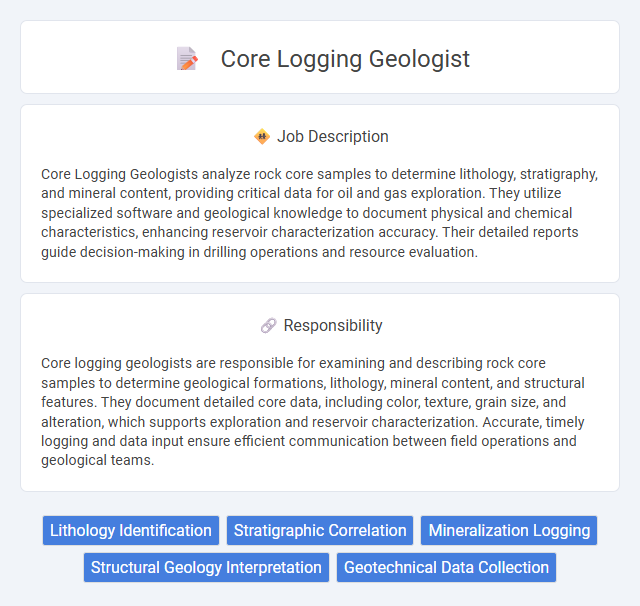 Core Logging Geologist

Job Description

Core Logging Geologists analyze rock core samples to determine lithology, stratigraphy, and mineral content, providing critical data for oil and gas exploration. They utilize specialized software and geological knowledge to document physical and chemical characteristics, enhancing reservoir characterization accuracy. Their detailed reports guide decision-making in drilling operations and resource evaluation.

Responsibility

Core logging geologists are responsible for examining and describing rock core samples to determine geological formations, lithology, mineral content, and structural features. They document detailed core data, including color, texture, grain size, and alteration, which supports exploration and reservoir characterization. Accurate, timely logging and data input ensure efficient communication between field operations and geological teams.

Lithology Identification
Stratigraphic Correlation
Mineralization Logging
Structural Geology Interpretation
Geotechnical Data Collection