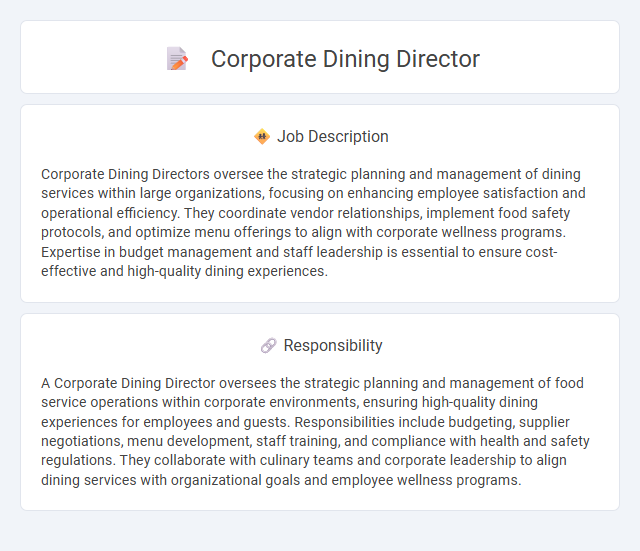 Corporate Dining Director

Job Description

Corporate Dining Directors oversee the strategic planning and management of dining services within large organizations, focusing on enhancing employee satisfaction and operational efficiency. They coordinate vendor relationships, implement food safety protocols, and optimize menu offerings to align with corporate wellness programs. Expertise in budget management and staff leadership is essential to ensure cost-effective and high-quality dining experiences.

Responsibility

A Corporate Dining Director oversees the strategic planning and management of food service operations within corporate environments, ensuring high-quality dining experiences for employees and guests. Responsibilities include budgeting, supplier negotiations, menu development, staff training, and compliance with health and safety regulations. They collaborate with culinary teams and corporate leadership to align dining services with organizational goals and employee wellness programs.