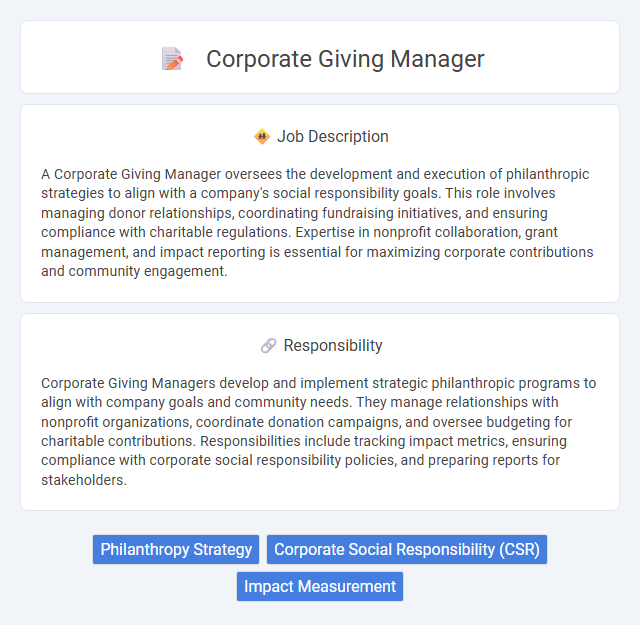 Corporate Giving Manager

Job Description

A Corporate Giving Manager oversees the development and execution of philanthropic strategies to align with a company's social responsibility goals. This role involves managing donor relationships, coordinating fundraising initiatives, and ensuring compliance with charitable regulations. Expertise in nonprofit collaboration, grant management, and impact reporting is essential for maximizing corporate contributions and community engagement.

Responsibility

Corporate Giving Managers develop and implement strategic philanthropic programs to align with company goals and community needs. They manage relationships with nonprofit organizations, coordinate donation campaigns, and oversee budgeting for charitable contributions. Responsibilities include tracking impact metrics, ensuring compliance with corporate social responsibility policies, and preparing reports for stakeholders.

Philanthropy Strategy
Corporate Social Responsibility (CSR)
Impact Measurement