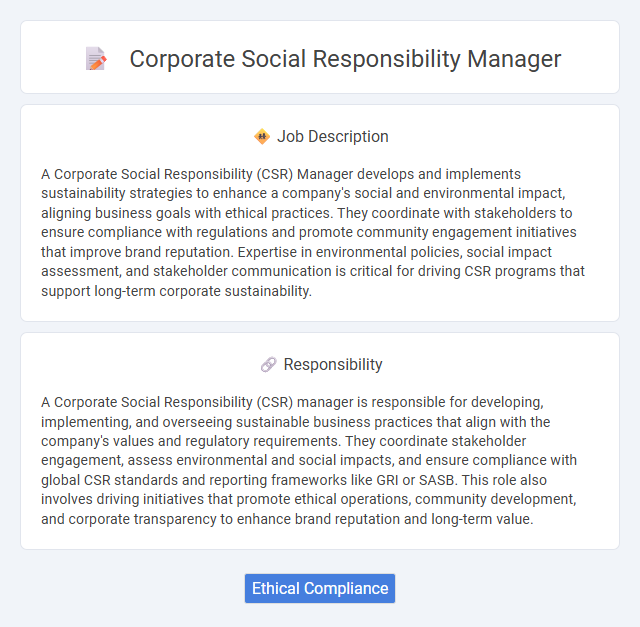 Corporate Social Responsibility Manager

Job Description

A Corporate Social Responsibility (CSR) Manager develops and implements sustainability strategies to enhance a company's social and environmental impact, aligning business goals with ethical practices. They coordinate with stakeholders to ensure compliance with regulations and promote community engagement initiatives that improve brand reputation. Expertise in environmental policies, social impact assessment, and stakeholder communication is critical for driving CSR programs that support long-term corporate sustainability.

Responsibility

A Corporate Social Responsibility (CSR) manager is responsible for developing, implementing, and overseeing sustainable business practices that align with the company's values and regulatory requirements. They coordinate stakeholder engagement, assess environmental and social impacts, and ensure compliance with global CSR standards and reporting frameworks like GRI or SASB. This role also involves driving initiatives that promote ethical operations, community development, and corporate transparency to enhance brand reputation and long-term value.

Ethical Compliance