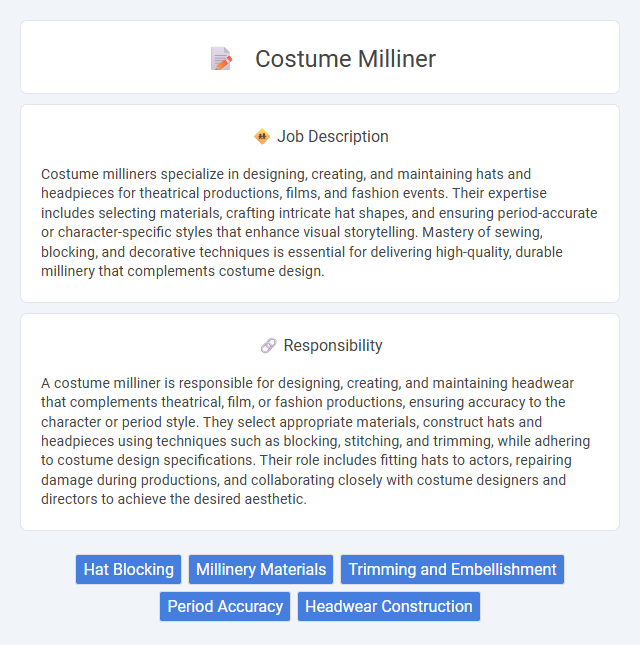 Costume Milliner

Job Description

Costume milliners specialize in designing, creating, and maintaining hats and headpieces for theatrical productions, films, and fashion events. Their expertise includes selecting materials, crafting intricate hat shapes, and ensuring period-accurate or character-specific styles that enhance visual storytelling. Mastery of sewing, blocking, and decorative techniques is essential for delivering high-quality, durable millinery that complements costume design.

Responsibility

A costume milliner is responsible for designing, creating, and maintaining headwear that complements theatrical, film, or fashion productions, ensuring accuracy to the character or period style. They select appropriate materials, construct hats and headpieces using techniques such as blocking, stitching, and trimming, while adhering to costume design specifications. Their role includes fitting hats to actors, repairing damage during productions, and collaborating closely with costume designers and directors to achieve the desired aesthetic.

Hat Blocking
Millinery Materials
Trimming and Embellishment
Period Accuracy
Headwear Construction