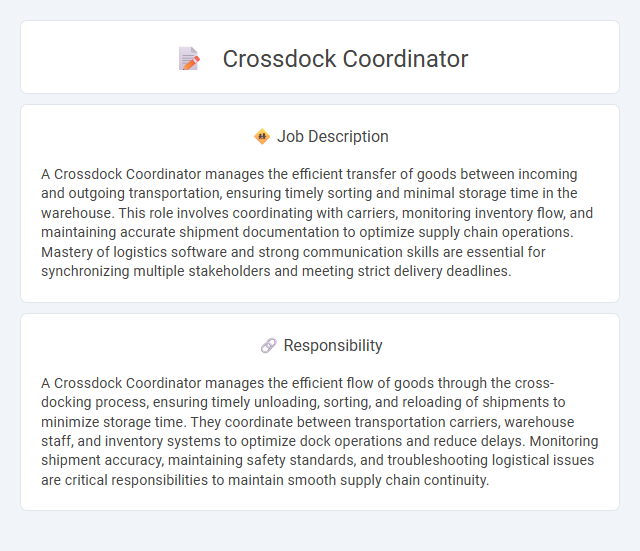 Crossdock Coordinator

Job Description

A Crossdock Coordinator manages the efficient transfer of goods between incoming and outgoing transportation, ensuring timely sorting and minimal storage time in the warehouse. This role involves coordinating with carriers, monitoring inventory flow, and maintaining accurate shipment documentation to optimize supply chain operations. Mastery of logistics software and strong communication skills are essential for synchronizing multiple stakeholders and meeting strict delivery deadlines.

Responsibility

A Crossdock Coordinator manages the efficient flow of goods through the cross-docking process, ensuring timely unloading, sorting, and reloading of shipments to minimize storage time. They coordinate between transportation carriers, warehouse staff, and inventory systems to optimize dock operations and reduce delays. Monitoring shipment accuracy, maintaining safety standards, and troubleshooting logistical issues are critical responsibilities to maintain smooth supply chain continuity.