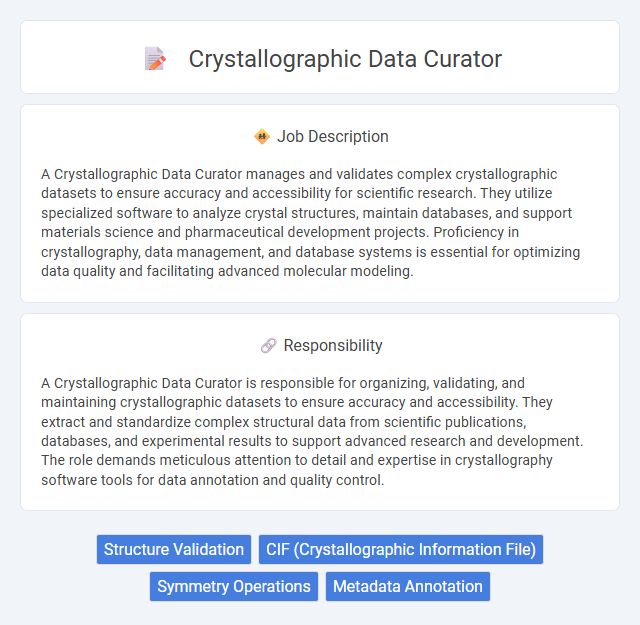 Crystallographic Data Curator

Job Description

A Crystallographic Data Curator manages and validates complex crystallographic datasets to ensure accuracy and accessibility for scientific research. They utilize specialized software to analyze crystal structures, maintain databases, and support materials science and pharmaceutical development projects. Proficiency in crystallography, data management, and database systems is essential for optimizing data quality and facilitating advanced molecular modeling.

Responsibility

A Crystallographic Data Curator is responsible for organizing, validating, and maintaining crystallographic datasets to ensure accuracy and accessibility. They extract and standardize complex structural data from scientific publications, databases, and experimental results to support advanced research and development. The role demands meticulous attention to detail and expertise in crystallography software tools for data annotation and quality control.

Structure Validation
CIF (Crystallographic Information File)
Symmetry Operations
Metadata Annotation