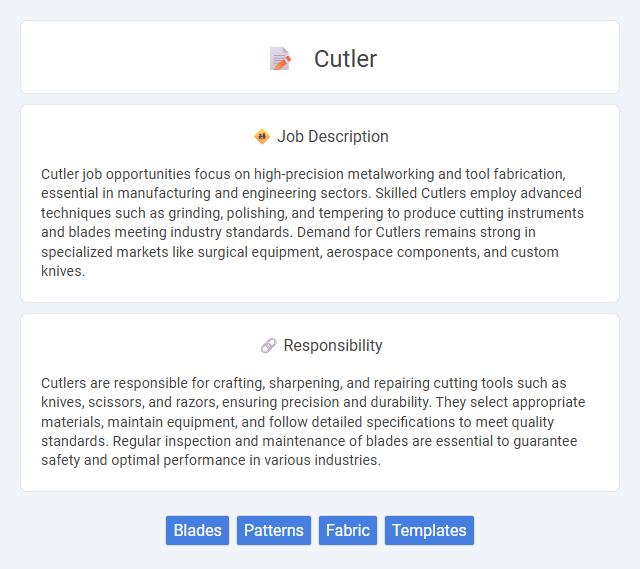 Cutler

Job Description

Cutler job opportunities focus on high-precision metalworking and tool fabrication, essential in manufacturing and engineering sectors. Skilled Cutlers employ advanced techniques such as grinding, polishing, and tempering to produce cutting instruments and blades meeting industry standards. Demand for Cutlers remains strong in specialized markets like surgical equipment, aerospace components, and custom knives.

Responsibility

Cutlers are responsible for crafting, sharpening, and repairing cutting tools such as knives, scissors, and razors, ensuring precision and durability. They select appropriate materials, maintain equipment, and follow detailed specifications to meet quality standards. Regular inspection and maintenance of blades are essential to guarantee safety and optimal performance in various industries.

Blades Patterns Fabric Templates