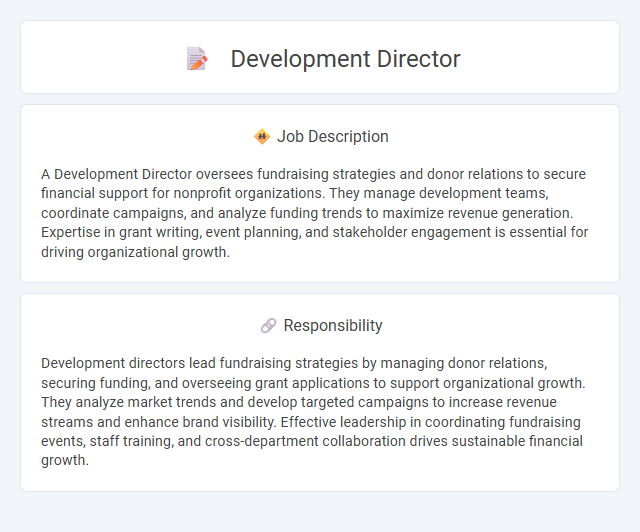 Development Director

Job Description

A Development Director oversees fundraising strategies and donor relations to secure financial support for nonprofit organizations. They manage development teams, coordinate campaigns, and analyze funding trends to maximize revenue generation. Expertise in grant writing, event planning, and stakeholder engagement is essential for driving organizational growth.

Responsibility

Development directors lead fundraising strategies by managing donor relations, securing funding, and overseeing grant applications to support organizational growth. They analyze market trends and develop targeted campaigns to increase revenue streams and enhance brand visibility. Effective leadership in coordinating fundraising events, staff training, and cross-department collaboration drives sustainable financial growth.