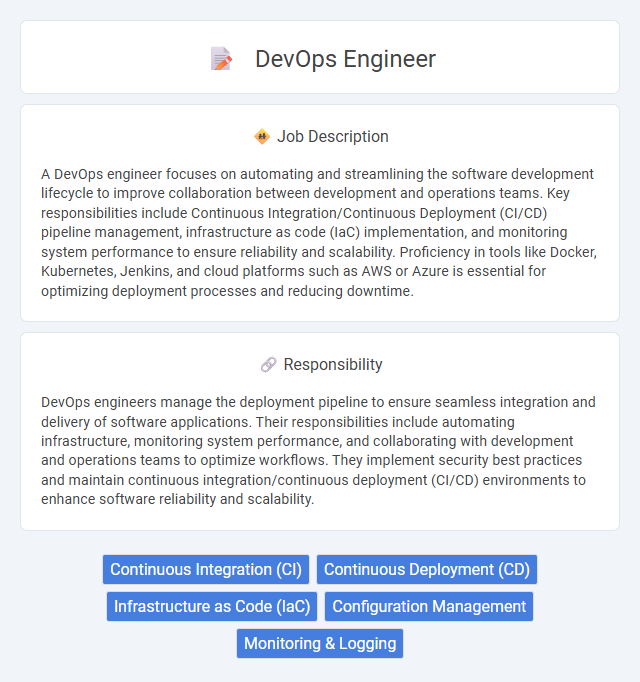 DevOps Engineer

Job Description

A DevOps engineer focuses on automating and streamlining the software development lifecycle to improve collaboration between development and operations teams. Key responsibilities include Continuous Integration/Continuous Deployment (CI/CD) pipeline management, infrastructure as code (IaC) implementation, and monitoring system performance to ensure reliability and scalability. Proficiency in tools like Docker, Kubernetes, Jenkins, and cloud platforms such as AWS or Azure is essential for optimizing deployment processes and reducing downtime.

Responsibility

DevOps engineers manage the deployment pipeline to ensure seamless integration and delivery of software applications. Their responsibilities include automating infrastructure, monitoring system performance, and collaborating with development and operations teams to optimize workflows. They implement security best practices and maintain continuous integration/continuous deployment (CI/CD) environments to enhance software reliability and scalability.

Continuous Integration (CI) Continuous Deployment (CD) Infrastructure as Code (IaC) Configuration Management Monitoring & Logging