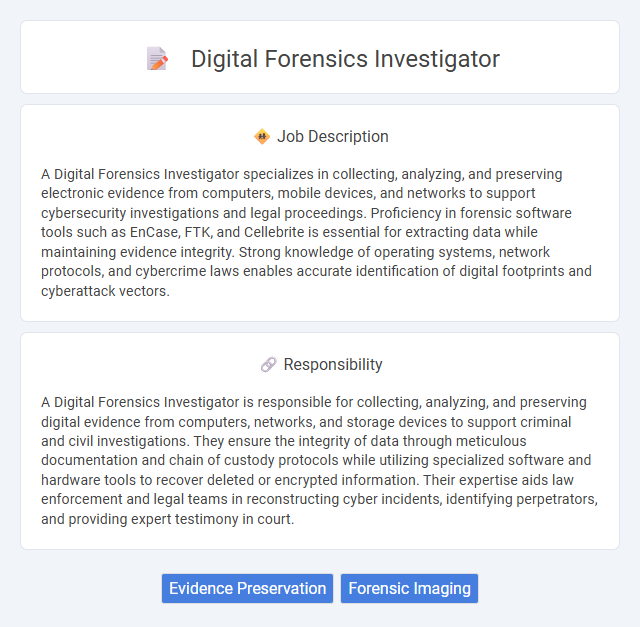 Digital Forensics Investigator

Job Description

A Digital Forensics Investigator specializes in collecting, analyzing, and preserving electronic evidence from computers, mobile devices, and networks to support cybersecurity investigations and legal proceedings. Proficiency in forensic software tools such as EnCase, FTK, and Cellebrite is essential for extracting data while maintaining evidence integrity. Strong knowledge of operating systems, network protocols, and cybercrime laws enables accurate identification of digital footprints and cyberattack vectors.

Responsibility

A Digital Forensics Investigator is responsible for collecting, analyzing, and preserving digital evidence from computers, networks, and storage devices to support criminal and civil investigations. They ensure the integrity of data through meticulous documentation and chain of custody protocols while utilizing specialized software and hardware tools to recover deleted or encrypted information. Their expertise aids law enforcement and legal teams in reconstructing cyber incidents, identifying perpetrators, and providing expert testimony in court.

Evidence Preservation

Forensic Imaging