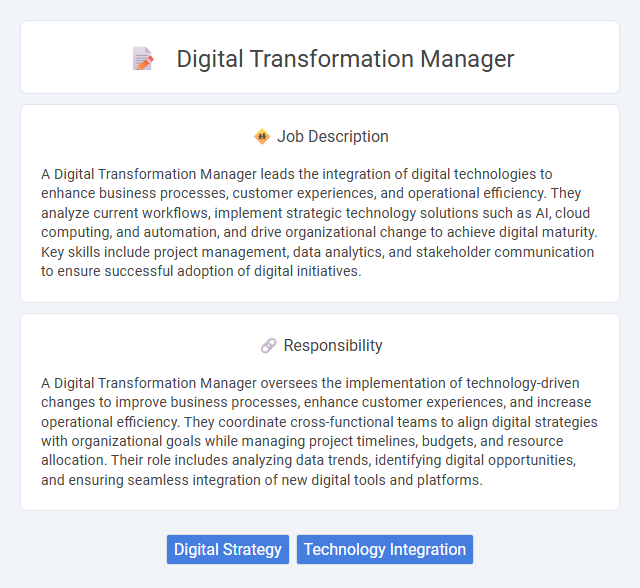 Digital Transformation Manager

Job Description

A Digital Transformation Manager leads the integration of digital technologies to enhance business processes, customer experiences, and operational efficiency. They analyze current workflows, implement strategic technology solutions such as AI, cloud computing, and automation, and drive organizational change to achieve digital maturity. Key skills include project management, data analytics, and stakeholder communication to ensure successful adoption of digital initiatives.

Responsibility

A Digital Transformation Manager oversees the implementation of technology-driven changes to improve business processes, enhance customer experiences, and increase operational efficiency. They coordinate cross-functional teams to align digital strategies with organizational goals while managing project timelines, budgets, and resource allocation. Their role includes analyzing data trends, identifying digital opportunities, and ensuring seamless integration of new digital tools and platforms.

Digital Strategy
Technology Integration