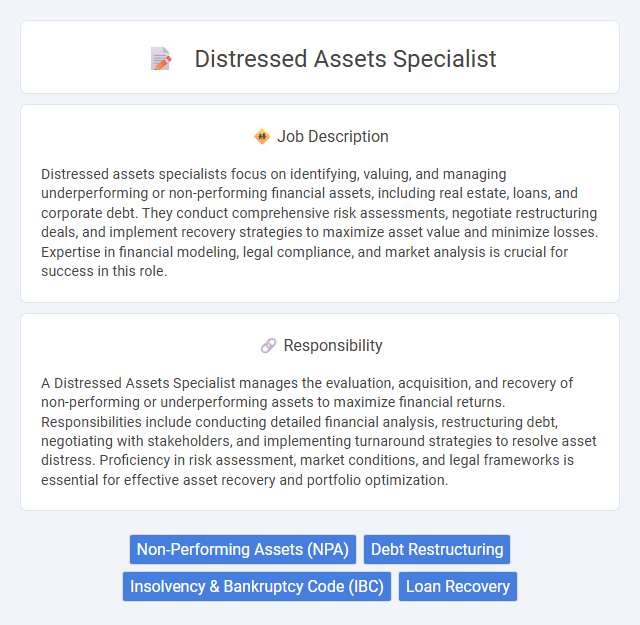 Distressed Assets Specialist

Job Description

Distressed assets specialists focus on identifying, valuing, and managing underperforming or non-performing financial assets, including real estate, loans, and corporate debt. They conduct comprehensive risk assessments, negotiate restructuring deals, and implement recovery strategies to maximize asset value and minimize losses. Expertise in financial modeling, legal compliance, and market analysis is crucial for success in this role.

Responsibility

A Distressed Assets Specialist manages the evaluation, acquisition, and recovery of non-performing or underperforming assets to maximize financial returns. Responsibilities include conducting detailed financial analysis, restructuring debt, negotiating with stakeholders, and implementing turnaround strategies to resolve asset distress. Proficiency in risk assessment, market conditions, and legal frameworks is essential for effective asset recovery and portfolio optimization.

Non-Performing Assets (NPA)
Debt Restructuring
Insolvency & Bankruptcy Code (IBC)
Loan Recovery