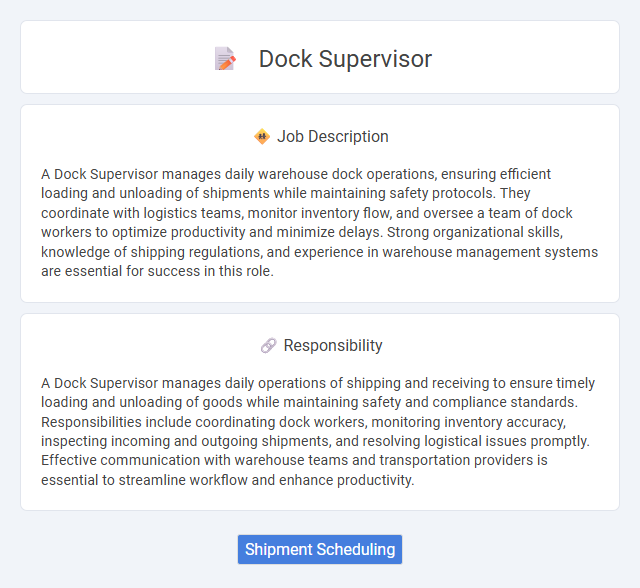 Dock Supervisor

Job Description

A Dock Supervisor manages daily warehouse dock operations, ensuring efficient loading and unloading of shipments while maintaining safety protocols. They coordinate with logistics teams, monitor inventory flow, and oversee a team of dock workers to optimize productivity and minimize delays. Strong organizational skills, knowledge of shipping regulations, and experience in warehouse management systems are essential for success in this role.

Responsibility

A Dock Supervisor manages daily operations of shipping and receiving to ensure timely loading and unloading of goods while maintaining safety and compliance standards. Responsibilities include coordinating dock workers, monitoring inventory accuracy, inspecting incoming and outgoing shipments, and resolving logistical issues promptly. Effective communication with warehouse teams and transportation providers is essential to streamline workflow and enhance productivity.

Shipment Scheduling