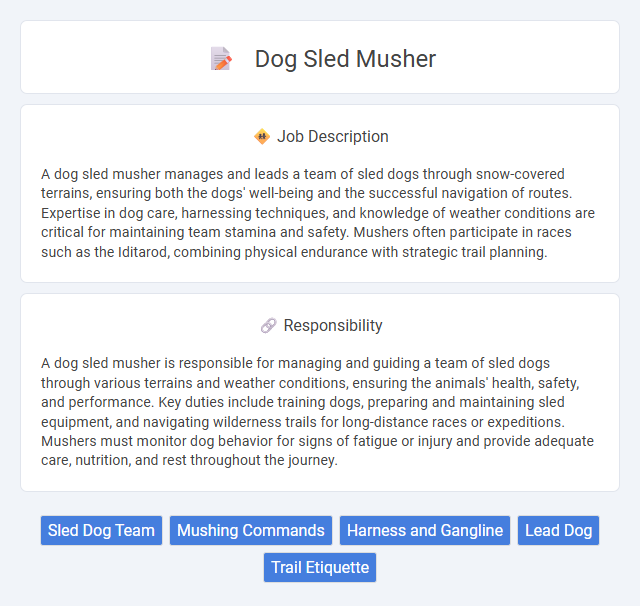 Dog Sled Musher

Job Description

A dog sled musher manages and leads a team of sled dogs through snow-covered terrains, ensuring both the dogs' well-being and the successful navigation of routes. Expertise in dog care, harnessing techniques, and knowledge of weather conditions are critical for maintaining team stamina and safety. Mushers often participate in races such as the Iditarod, combining physical endurance with strategic trail planning.

Responsibility

A dog sled musher is responsible for managing and guiding a team of sled dogs through various terrains and weather conditions, ensuring the animals' health, safety, and performance. Key duties include training dogs, preparing and maintaining sled equipment, and navigating wilderness trails for long-distance races or expeditions. Mushers must monitor dog behavior for signs of fatigue or injury and provide adequate care, nutrition, and rest throughout the journey.

Sled Dog Team
Mushing Commands
Harness and Gangline
Lead Dog
Trail Etiquette