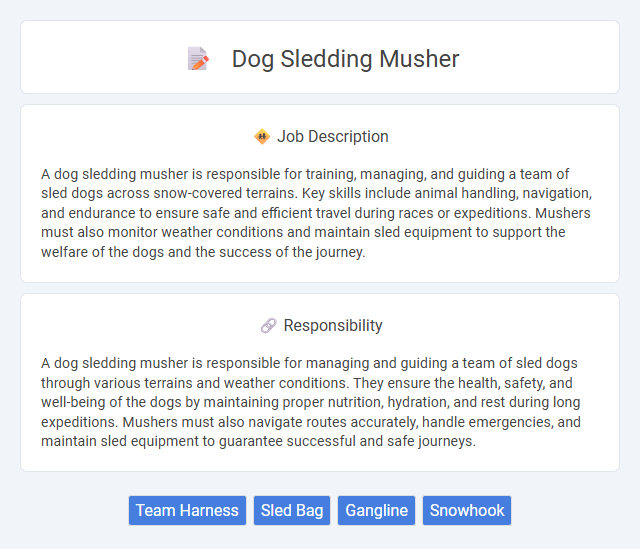 Dog Sledding Musher

Job Description

A dog sledding musher is responsible for training, managing, and guiding a team of sled dogs across snow-covered terrains. Key skills include animal handling, navigation, and endurance to ensure safe and efficient travel during races or expeditions. Mushers must also monitor weather conditions and maintain sled equipment to support the welfare of the dogs and the success of the journey.

Responsibility

A dog sledding musher is responsible for managing and guiding a team of sled dogs through various terrains and weather conditions. They ensure the health, safety, and well-being of the dogs by maintaining proper nutrition, hydration, and rest during long expeditions. Mushers must also navigate routes accurately, handle emergencies, and maintain sled equipment to guarantee successful and safe journeys.

Team Harness
Sled Bag
Gangline
Snowhook