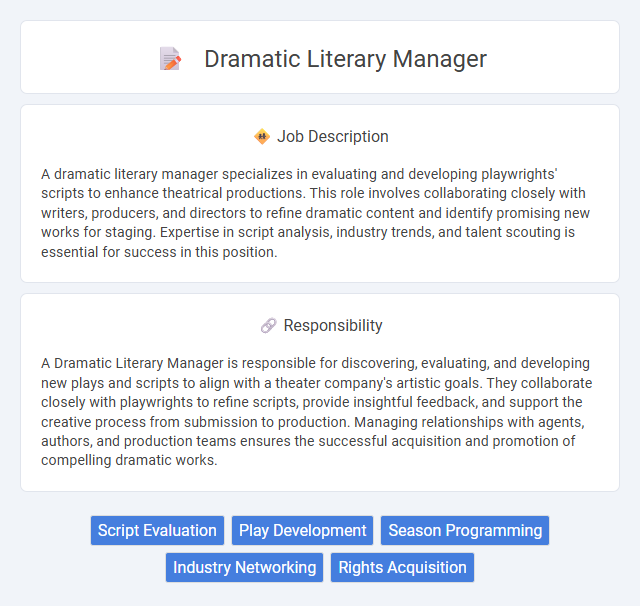 Dramatic Literary Manager

Job Description

A dramatic literary manager specializes in evaluating and developing playwrights' scripts to enhance theatrical productions. This role involves collaborating closely with writers, producers, and directors to refine dramatic content and identify promising new works for staging. Expertise in script analysis, industry trends, and talent scouting is essential for success in this position.

Responsibility

A Dramatic Literary Manager is responsible for discovering, evaluating, and developing new plays and scripts to align with a theater company's artistic goals. They collaborate closely with playwrights to refine scripts, provide insightful feedback, and support the creative process from submission to production. Managing relationships with agents, authors, and production teams ensures the successful acquisition and promotion of compelling dramatic works.

Script Evaluation
Play Development
Season Programming
Industry Networking
Rights Acquisition