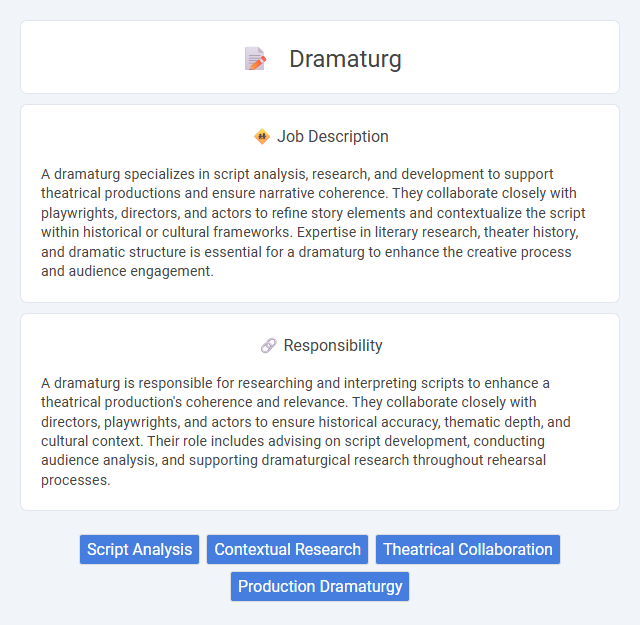 Dramaturg

Job Description

A dramaturg specializes in script analysis, research, and development to support theatrical productions and ensure narrative coherence. They collaborate closely with playwrights, directors, and actors to refine story elements and contextualize the script within historical or cultural frameworks. Expertise in literary research, theater history, and dramatic structure is essential for a dramaturg to enhance the creative process and audience engagement.

Responsibility

A dramaturg is responsible for researching and interpreting scripts to enhance a theatrical production's coherence and relevance. They collaborate closely with directors, playwrights, and actors to ensure historical accuracy, thematic depth, and cultural context. Their role includes advising on script development, conducting audience analysis, and supporting dramaturgical research throughout rehearsal processes.

Script Analysis Contextual Research Theatrical Collaboration Production Dramaturgy