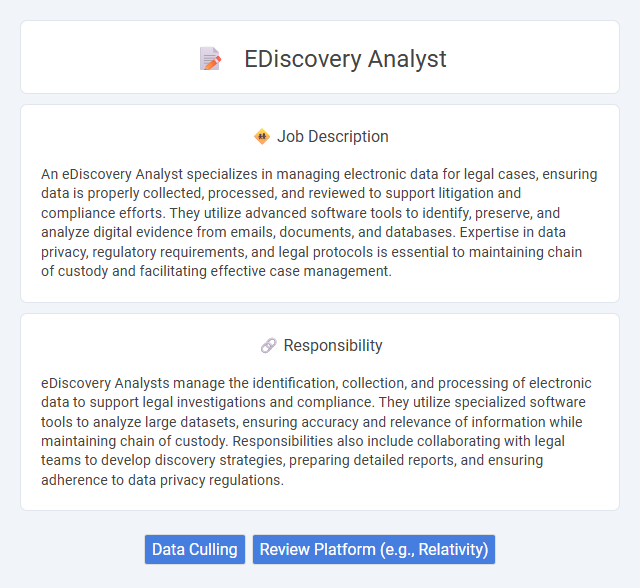 EDiscovery Analyst

Job Description

An eDiscovery Analyst specializes in managing electronic data for legal cases, ensuring data is properly collected, processed, and reviewed to support litigation and compliance efforts. They utilize advanced software tools to identify, preserve, and analyze digital evidence from emails, documents, and databases. Expertise in data privacy, regulatory requirements, and legal protocols is essential to maintaining chain of custody and facilitating effective case management.

Responsibility

eDiscovery Analysts manage the identification, collection, and processing of electronic data to support legal investigations and compliance. They utilize specialized software tools to analyze large datasets, ensuring accuracy and relevance of information while maintaining chain of custody. Responsibilities also include collaborating with legal teams to develop discovery strategies, preparing detailed reports, and ensuring adherence to data privacy regulations.

Data Culling

Review Platform (e.g., Relativity)