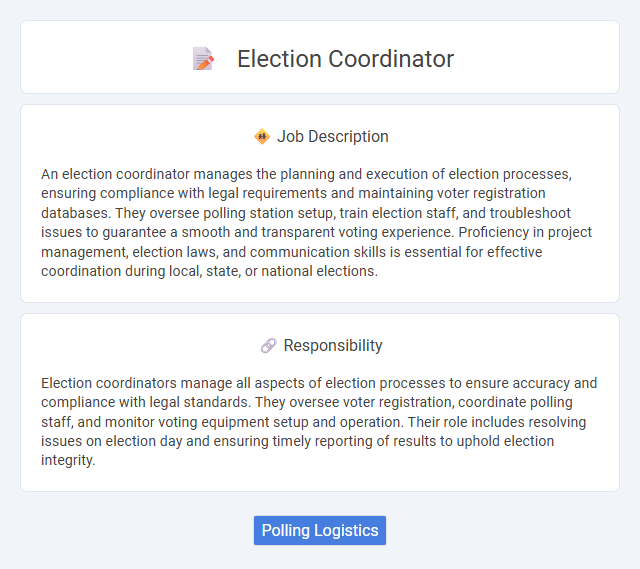 Election Coordinator

Job Description

An election coordinator manages the planning and execution of election processes, ensuring compliance with legal requirements and maintaining voter registration databases. They oversee polling station setup, train election staff, and troubleshoot issues to guarantee a smooth and transparent voting experience. Proficiency in project management, election laws, and communication skills is essential for effective coordination during local, state, or national elections.

Responsibility

Election coordinators manage all aspects of election processes to ensure accuracy and compliance with legal standards. They oversee voter registration, coordinate polling staff, and monitor voting equipment setup and operation. Their role includes resolving issues on election day and ensuring timely reporting of results to uphold election integrity.

Polling Logistics