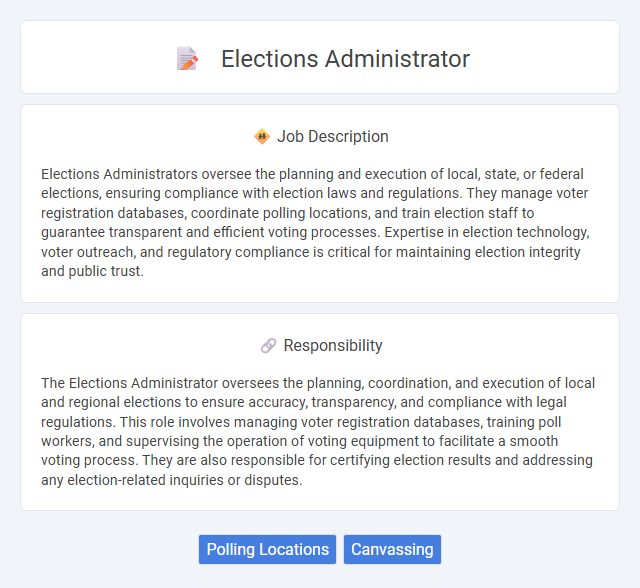 Elections Administrator

Job Description

Elections Administrators oversee the planning and execution of local, state, or federal elections, ensuring compliance with election laws and regulations. They manage voter registration databases, coordinate polling locations, and train election staff to guarantee transparent and efficient voting processes. Expertise in election technology, voter outreach, and regulatory compliance is critical for maintaining election integrity and public trust.

Responsibility

The Elections Administrator oversees the planning, coordination, and execution of local and regional elections to ensure accuracy, transparency, and compliance with legal regulations. This role involves managing voter registration databases, training poll workers, and supervising the operation of voting equipment to facilitate a smooth voting process. They are also responsible for certifying election results and addressing any election-related inquiries or disputes.

Polling Locations Canvassing