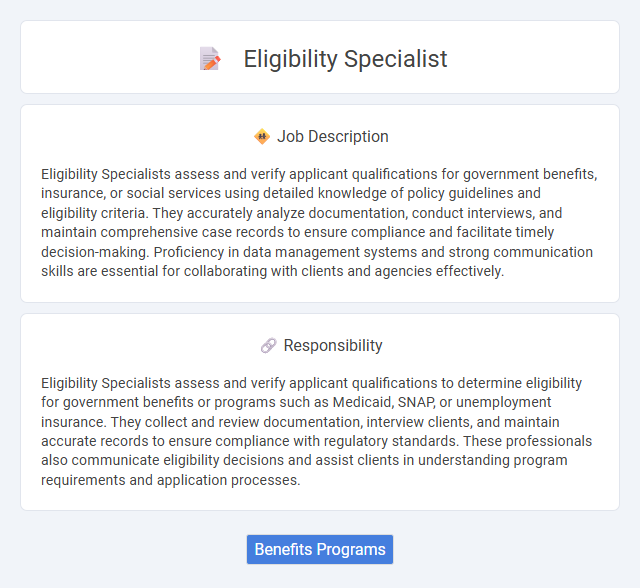 Eligibility Specialist

Job Description

Eligibility Specialists assess and verify applicant qualifications for government benefits, insurance, or social services using detailed knowledge of policy guidelines and eligibility criteria. They accurately analyze documentation, conduct interviews, and maintain comprehensive case records to ensure compliance and facilitate timely decision-making. Proficiency in data management systems and strong communication skills are essential for collaborating with clients and agencies effectively.

Responsibility

Eligibility Specialists assess and verify applicant qualifications to determine eligibility for government benefits or programs such as Medicaid, SNAP, or unemployment insurance. They collect and review documentation, interview clients, and maintain accurate records to ensure compliance with regulatory standards. These professionals also communicate eligibility decisions and assist clients in understanding program requirements and application processes.

Benefits Programs