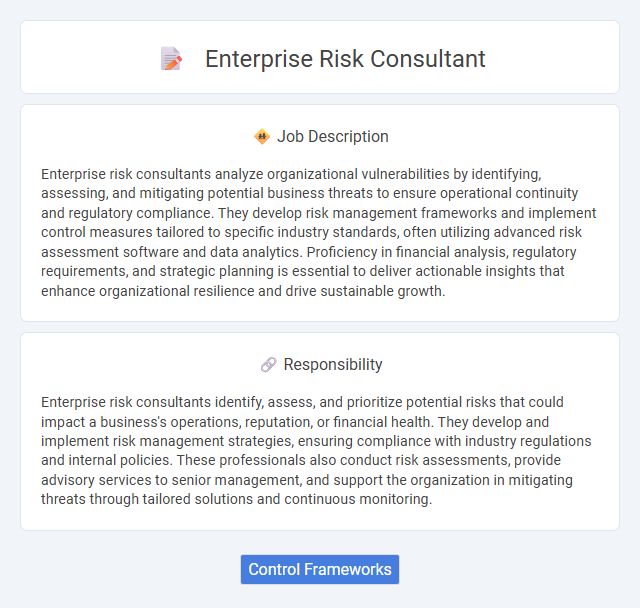 Enterprise Risk Consultant

Job Description

Enterprise risk consultants analyze organizational vulnerabilities by identifying, assessing, and mitigating potential business threats to ensure operational continuity and regulatory compliance. They develop risk management frameworks and implement control measures tailored to specific industry standards, often utilizing advanced risk assessment software and data analytics. Proficiency in financial analysis, regulatory requirements, and strategic planning is essential to deliver actionable insights that enhance organizational resilience and drive sustainable growth.

Responsibility

Enterprise risk consultants identify, assess, and prioritize potential risks that could impact a business's operations, reputation, or financial health. They develop and implement risk management strategies, ensuring compliance with industry regulations and internal policies. These professionals also conduct risk assessments, provide advisory services to senior management, and support the organization in mitigating threats through tailored solutions and continuous monitoring.

Control Frameworks