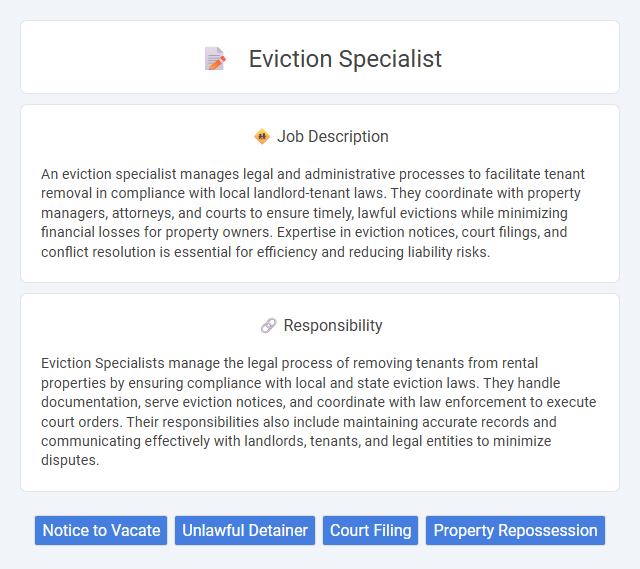 Eviction Specialist

Job Description

An eviction specialist manages legal and administrative processes to facilitate tenant removal in compliance with local landlord-tenant laws. They coordinate with property managers, attorneys, and courts to ensure timely, lawful evictions while minimizing financial losses for property owners. Expertise in eviction notices, court filings, and conflict resolution is essential for efficiency and reducing liability risks.

Responsibility

Eviction Specialists manage the legal process of removing tenants from rental properties by ensuring compliance with local and state eviction laws. They handle documentation, serve eviction notices, and coordinate with law enforcement to execute court orders. Their responsibilities also include maintaining accurate records and communicating effectively with landlords, tenants, and legal entities to minimize disputes.

Notice to Vacate

Unlawful Detainer

Court Filing

Property Repossession