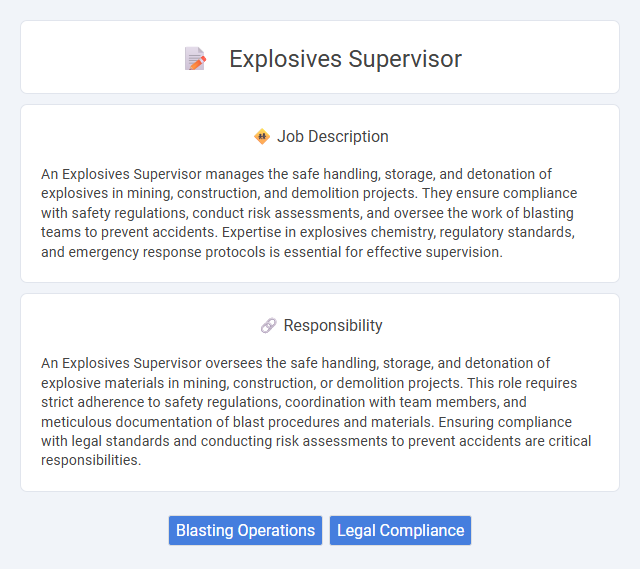 Explosives Supervisor

Job Description

An Explosives Supervisor manages the safe handling, storage, and detonation of explosives in mining, construction, and demolition projects. They ensure compliance with safety regulations, conduct risk assessments, and oversee the work of blasting teams to prevent accidents. Expertise in explosives chemistry, regulatory standards, and emergency response protocols is essential for effective supervision.

Responsibility

An Explosives Supervisor oversees the safe handling, storage, and detonation of explosive materials in mining, construction, or demolition projects. This role requires strict adherence to safety regulations, coordination with team members, and meticulous documentation of blast procedures and materials. Ensuring compliance with legal standards and conducting risk assessments to prevent accidents are critical responsibilities.

Blasting Operations

Legal Compliance