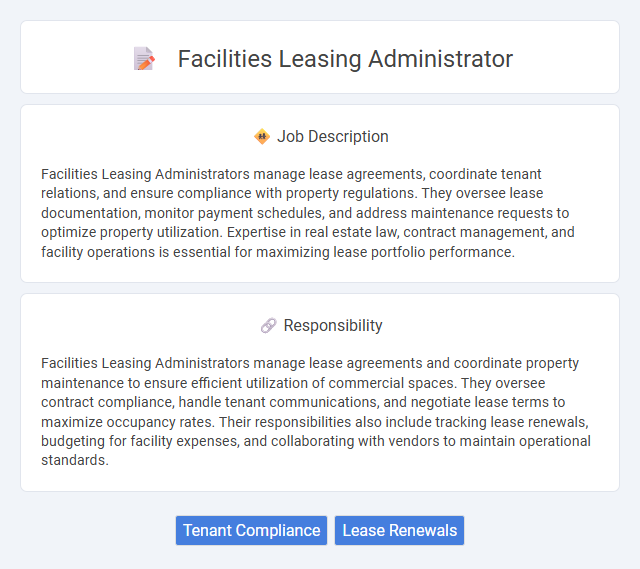 Facilities Leasing Administrator

Job Description

Facilities Leasing Administrators manage lease agreements, coordinate tenant relations, and ensure compliance with property regulations. They oversee lease documentation, monitor payment schedules, and address maintenance requests to optimize property utilization. Expertise in real estate law, contract management, and facility operations is essential for maximizing lease portfolio performance.

Responsibility

Facilities Leasing Administrators manage lease agreements and coordinate property maintenance to ensure efficient utilization of commercial spaces. They oversee contract compliance, handle tenant communications, and negotiate lease terms to maximize occupancy rates. Their responsibilities also include tracking lease renewals, budgeting for facility expenses, and collaborating with vendors to maintain operational standards.

Tenant Compliance
Lease Renewals