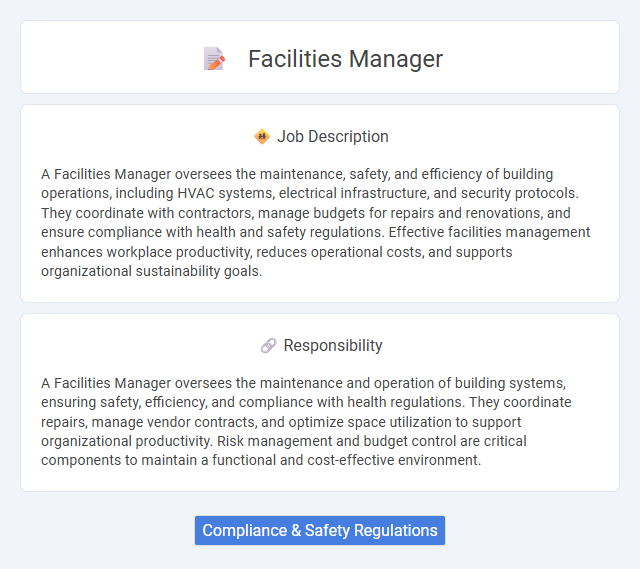 Facilities Manager

Job Description

A Facilities Manager oversees the maintenance, safety, and efficiency of building operations, including HVAC systems, electrical infrastructure, and security protocols. They coordinate with contractors, manage budgets for repairs and renovations, and ensure compliance with health and safety regulations. Effective facilities management enhances workplace productivity, reduces operational costs, and supports organizational sustainability goals.

Responsibility

A Facilities Manager oversees the maintenance and operation of building systems, ensuring safety, efficiency, and compliance with health regulations. They coordinate repairs, manage vendor contracts, and optimize space utilization to support organizational productivity. Risk management and budget control are critical components to maintain a functional and cost-effective environment.

Compliance & Safety Regulations