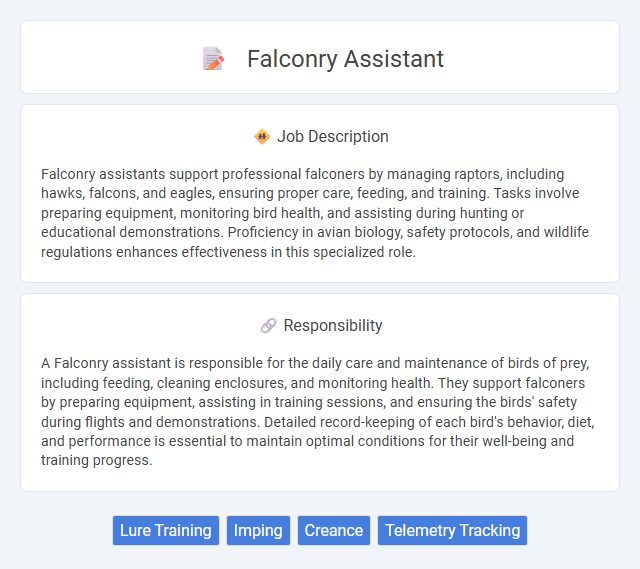 Falconry Assistant

Job Description

Falconry assistants support professional falconers by managing raptors, including hawks, falcons, and eagles, ensuring proper care, feeding, and training. Tasks involve preparing equipment, monitoring bird health, and assisting during hunting or educational demonstrations. Proficiency in avian biology, safety protocols, and wildlife regulations enhances effectiveness in this specialized role.

Responsibility

A Falconry assistant is responsible for the daily care and maintenance of birds of prey, including feeding, cleaning enclosures, and monitoring health. They support falconers by preparing equipment, assisting in training sessions, and ensuring the birds' safety during flights and demonstrations. Detailed record-keeping of each bird's behavior, diet, and performance is essential to maintain optimal conditions for their well-being and training progress.

Lure Training
Imping
Creance
Telemetry Tracking