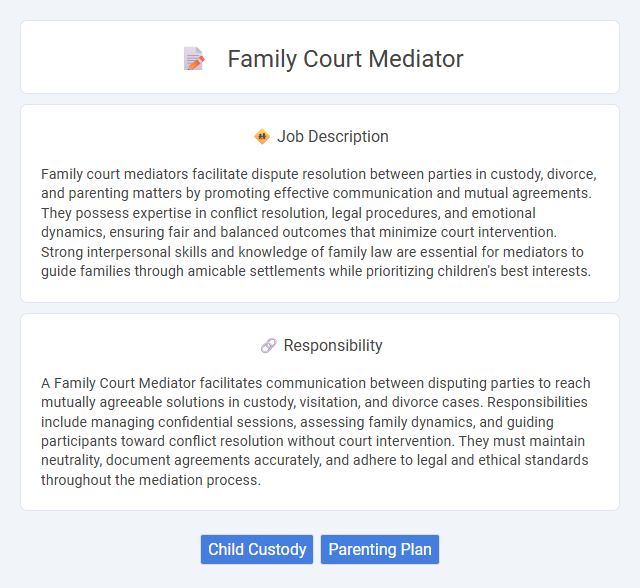 Family Court Mediator

Job Description

Family court mediators facilitate dispute resolution between parties in custody, divorce, and parenting matters by promoting effective communication and mutual agreements. They possess expertise in conflict resolution, legal procedures, and emotional dynamics, ensuring fair and balanced outcomes that minimize court intervention. Strong interpersonal skills and knowledge of family law are essential for mediators to guide families through amicable settlements while prioritizing children's best interests.

Responsibility

A Family Court Mediator facilitates communication between disputing parties to reach mutually agreeable solutions in custody, visitation, and divorce cases. Responsibilities include managing confidential sessions, assessing family dynamics, and guiding participants toward conflict resolution without court intervention. They must maintain neutrality, document agreements accurately, and adhere to legal and ethical standards throughout the mediation process.

Child Custody
Parenting Plan