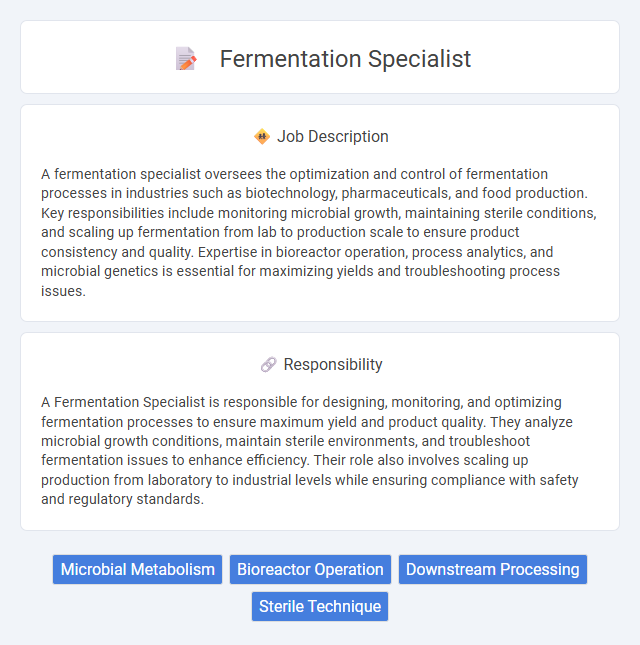 Fermentation Specialist

Job Description

A fermentation specialist oversees the optimization and control of fermentation processes in industries such as biotechnology, pharmaceuticals, and food production. Key responsibilities include monitoring microbial growth, maintaining sterile conditions, and scaling up fermentation from lab to production scale to ensure product consistency and quality. Expertise in bioreactor operation, process analytics, and microbial genetics is essential for maximizing yields and troubleshooting process issues.

Responsibility

A Fermentation Specialist is responsible for designing, monitoring, and optimizing fermentation processes to ensure maximum yield and product quality. They analyze microbial growth conditions, maintain sterile environments, and troubleshoot fermentation issues to enhance efficiency. Their role also involves scaling up production from laboratory to industrial levels while ensuring compliance with safety and regulatory standards.

Microbial Metabolism
Bioreactor Operation
Downstream Processing
Sterile Technique