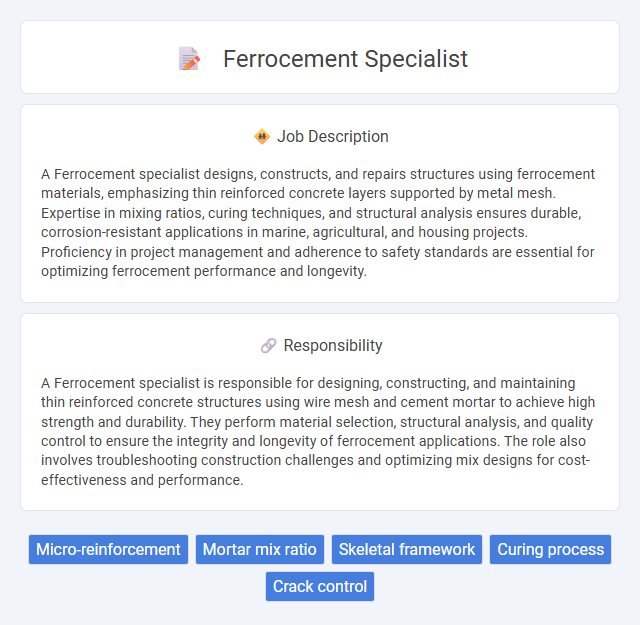 Ferrocement Specialist

Job Description

A Ferrocement specialist designs, constructs, and repairs structures using ferrocement materials, emphasizing thin reinforced concrete layers supported by metal mesh. Expertise in mixing ratios, curing techniques, and structural analysis ensures durable, corrosion-resistant applications in marine, agricultural, and housing projects. Proficiency in project management and adherence to safety standards are essential for optimizing ferrocement performance and longevity.

Responsibility

A Ferrocement specialist is responsible for designing, constructing, and maintaining thin reinforced concrete structures using wire mesh and cement mortar to achieve high strength and durability. They perform material selection, structural analysis, and quality control to ensure the integrity and longevity of ferrocement applications. The role also involves troubleshooting construction challenges and optimizing mix designs for cost-effectiveness and performance.

Micro-reinforcement
Mortar mix ratio
Skeletal framework
Curing process
Crack control