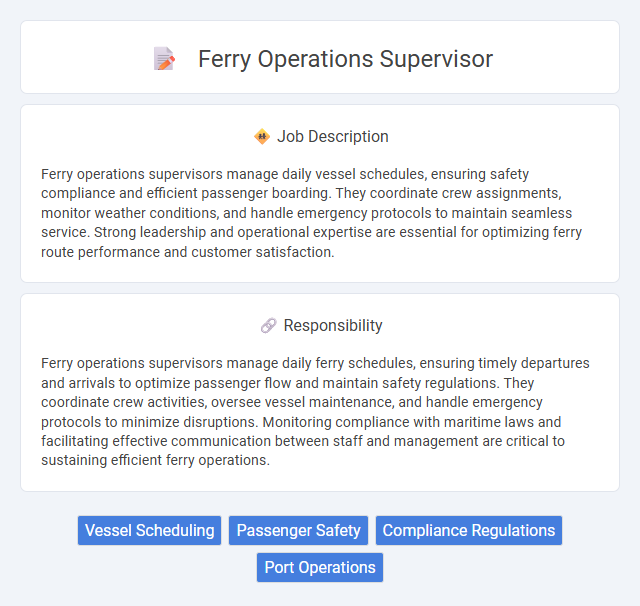 Ferry Operations Supervisor

Job Description

Ferry operations supervisors manage daily vessel schedules, ensuring safety compliance and efficient passenger boarding. They coordinate crew assignments, monitor weather conditions, and handle emergency protocols to maintain seamless service. Strong leadership and operational expertise are essential for optimizing ferry route performance and customer satisfaction.

Responsibility

Ferry operations supervisors manage daily ferry schedules, ensuring timely departures and arrivals to optimize passenger flow and maintain safety regulations. They coordinate crew activities, oversee vessel maintenance, and handle emergency protocols to minimize disruptions. Monitoring compliance with maritime laws and facilitating effective communication between staff and management are critical to sustaining efficient ferry operations.

Vessel Scheduling
Passenger Safety
Compliance Regulations
Port Operations