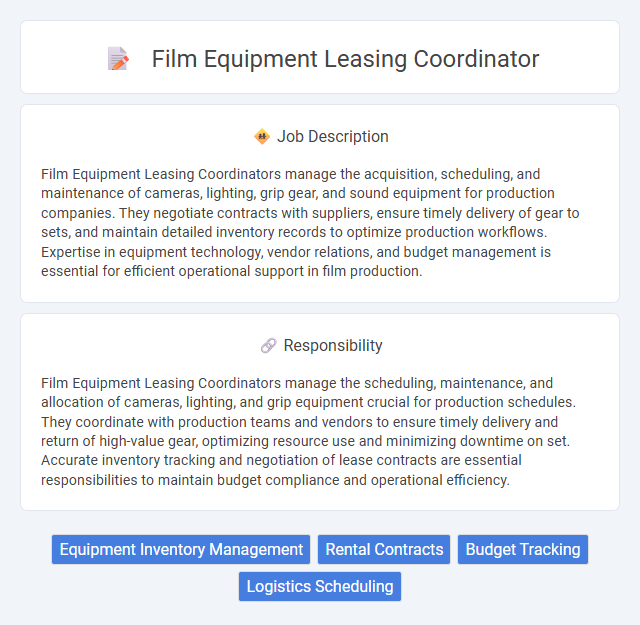 Film Equipment Leasing Coordinator

Job Description

Film Equipment Leasing Coordinators manage the acquisition, scheduling, and maintenance of cameras, lighting, grip gear, and sound equipment for production companies. They negotiate contracts with suppliers, ensure timely delivery of gear to sets, and maintain detailed inventory records to optimize production workflows. Expertise in equipment technology, vendor relations, and budget management is essential for efficient operational support in film production.

Responsibility

Film Equipment Leasing Coordinators manage the scheduling, maintenance, and allocation of cameras, lighting, and grip equipment crucial for production schedules. They coordinate with production teams and vendors to ensure timely delivery and return of high-value gear, optimizing resource use and minimizing downtime on set. Accurate inventory tracking and negotiation of lease contracts are essential responsibilities to maintain budget compliance and operational efficiency.

Equipment Inventory Management
Rental Contracts
Budget Tracking
Logistics Scheduling