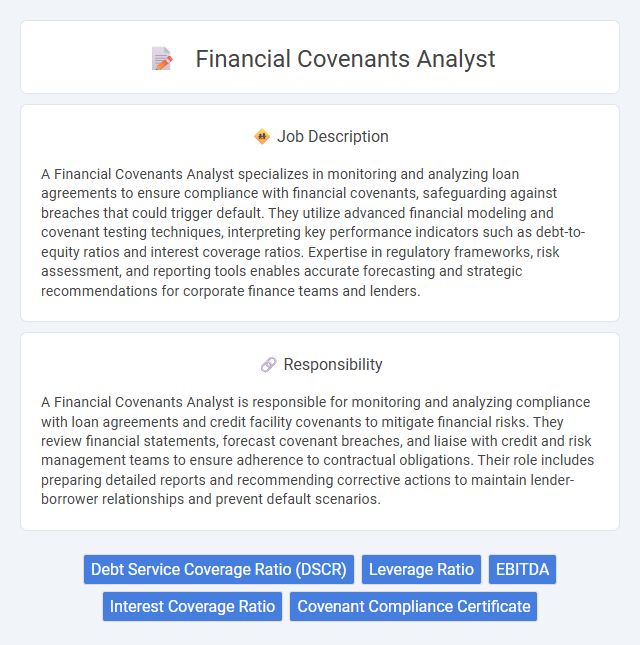 Financial Covenants Analyst

Job Description

A Financial Covenants Analyst specializes in monitoring and analyzing loan agreements to ensure compliance with financial covenants, safeguarding against breaches that could trigger default. They utilize advanced financial modeling and covenant testing techniques, interpreting key performance indicators such as debt-to-equity ratios and interest coverage ratios. Expertise in regulatory frameworks, risk assessment, and reporting tools enables accurate forecasting and strategic recommendations for corporate finance teams and lenders.

Responsibility

A Financial Covenants Analyst is responsible for monitoring and analyzing compliance with loan agreements and credit facility covenants to mitigate financial risks. They review financial statements, forecast covenant breaches, and liaise with credit and risk management teams to ensure adherence to contractual obligations. Their role includes preparing detailed reports and recommending corrective actions to maintain lender-borrower relationships and prevent default scenarios.

Debt Service Coverage Ratio (DSCR) Leverage Ratio EBITDA Interest Coverage Ratio Covenant Compliance Certificate