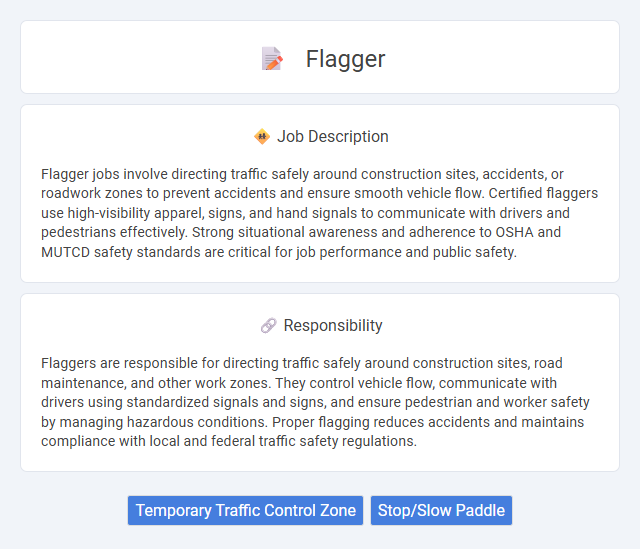 Flagger

Job Description

Flagger jobs involve directing traffic safely around construction sites, accidents, or roadwork zones to prevent accidents and ensure smooth vehicle flow. Certified flaggers use high-visibility apparel, signs, and hand signals to communicate with drivers and pedestrians effectively. Strong situational awareness and adherence to OSHA and MUTCD safety standards are critical for job performance and public safety.

Responsibility

Flaggers are responsible for directing traffic safely around construction sites, road maintenance, and other work zones. They control vehicle flow, communicate with drivers using standardized signals and signs, and ensure pedestrian and worker safety by managing hazardous conditions. Proper flagging reduces accidents and maintains compliance with local and federal traffic safety regulations.

Temporary Traffic Control Zone

Stop/Slow Paddle