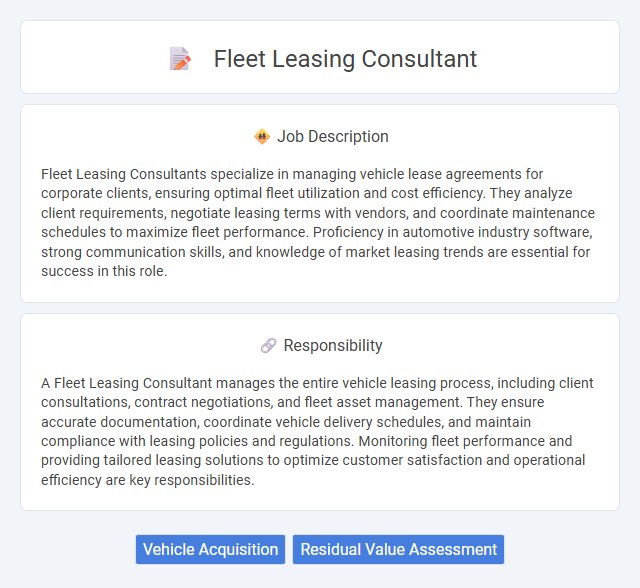 Fleet Leasing Consultant

Job Description

Fleet Leasing Consultants specialize in managing vehicle lease agreements for corporate clients, ensuring optimal fleet utilization and cost efficiency. They analyze client requirements, negotiate leasing terms with vendors, and coordinate maintenance schedules to maximize fleet performance. Proficiency in automotive industry software, strong communication skills, and knowledge of market leasing trends are essential for success in this role.

Responsibility

A Fleet Leasing Consultant manages the entire vehicle leasing process, including client consultations, contract negotiations, and fleet asset management. They ensure accurate documentation, coordinate vehicle delivery schedules, and maintain compliance with leasing policies and regulations. Monitoring fleet performance and providing tailored leasing solutions to optimize customer satisfaction and operational efficiency are key responsibilities.

Vehicle Acquisition

Residual Value Assessment