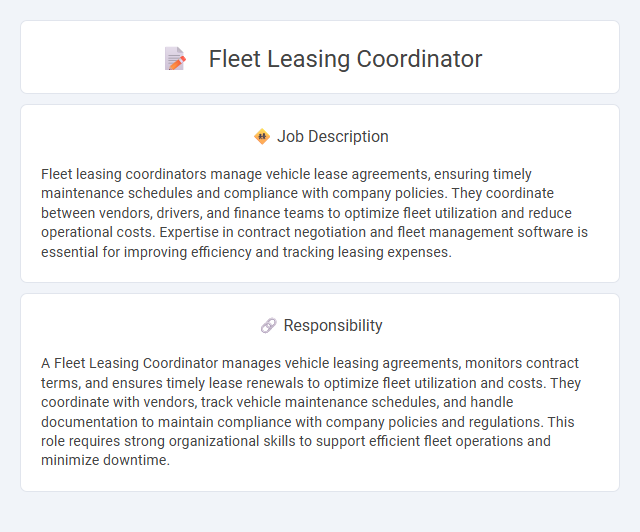 Fleet Leasing Coordinator

Job Description

Fleet leasing coordinators manage vehicle lease agreements, ensuring timely maintenance schedules and compliance with company policies. They coordinate between vendors, drivers, and finance teams to optimize fleet utilization and reduce operational costs. Expertise in contract negotiation and fleet management software is essential for improving efficiency and tracking leasing expenses.

Responsibility

A Fleet Leasing Coordinator manages vehicle leasing agreements, monitors contract terms, and ensures timely lease renewals to optimize fleet utilization and costs. They coordinate with vendors, track vehicle maintenance schedules, and handle documentation to maintain compliance with company policies and regulations. This role requires strong organizational skills to support efficient fleet operations and minimize downtime.