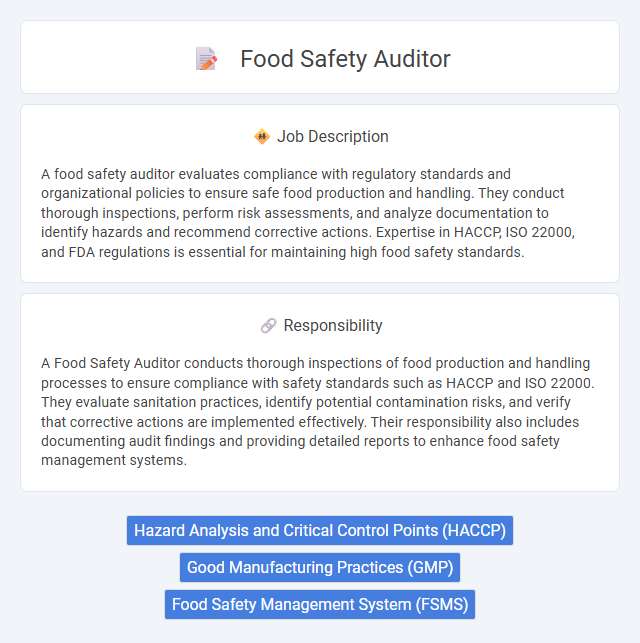 Food Safety Auditor

Job Description

A food safety auditor evaluates compliance with regulatory standards and organizational policies to ensure safe food production and handling. They conduct thorough inspections, perform risk assessments, and analyze documentation to identify hazards and recommend corrective actions. Expertise in HACCP, ISO 22000, and FDA regulations is essential for maintaining high food safety standards.

Responsibility

A Food Safety Auditor conducts thorough inspections of food production and handling processes to ensure compliance with safety standards such as HACCP and ISO 22000. They evaluate sanitation practices, identify potential contamination risks, and verify that corrective actions are implemented effectively. Their responsibility also includes documenting audit findings and providing detailed reports to enhance food safety management systems.

Hazard Analysis and Critical Control Points (HACCP)

Good Manufacturing Practices (GMP)

Food Safety Management System (FSMS)