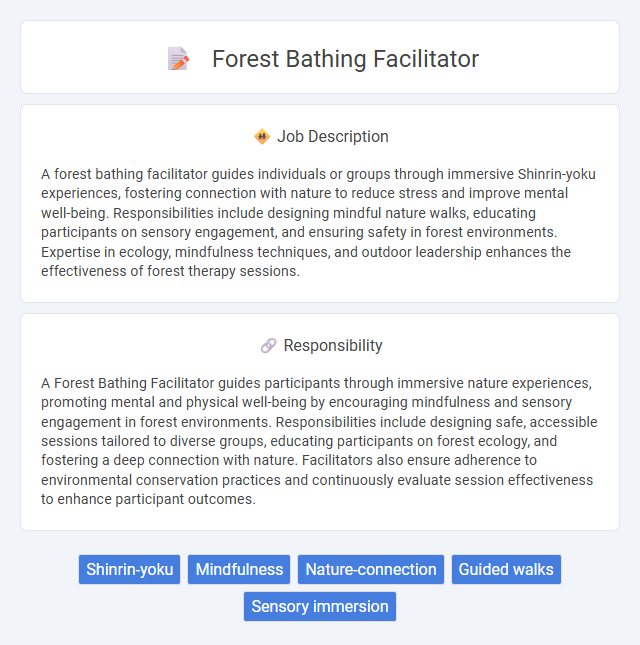 Forest Bathing Facilitator

Job Description

A forest bathing facilitator guides individuals or groups through immersive Shinrin-yoku experiences, fostering connection with nature to reduce stress and improve mental well-being. Responsibilities include designing mindful nature walks, educating participants on sensory engagement, and ensuring safety in forest environments. Expertise in ecology, mindfulness techniques, and outdoor leadership enhances the effectiveness of forest therapy sessions.

Responsibility

A Forest Bathing Facilitator guides participants through immersive nature experiences, promoting mental and physical well-being by encouraging mindfulness and sensory engagement in forest environments. Responsibilities include designing safe, accessible sessions tailored to diverse groups, educating participants on forest ecology, and fostering a deep connection with nature. Facilitators also ensure adherence to environmental conservation practices and continuously evaluate session effectiveness to enhance participant outcomes.

Shinrin-yoku Mindfulness Nature-connection Guided walks Sensory immersion