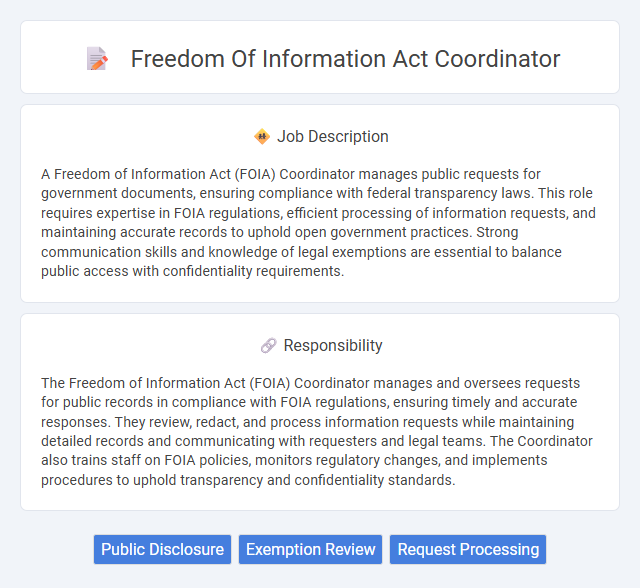 Freedom Of Information Act Coordinator

Job Description

A Freedom of Information Act (FOIA) Coordinator manages public requests for government documents, ensuring compliance with federal transparency laws. This role requires expertise in FOIA regulations, efficient processing of information requests, and maintaining accurate records to uphold open government practices. Strong communication skills and knowledge of legal exemptions are essential to balance public access with confidentiality requirements.

Responsibility

The Freedom of Information Act (FOIA) Coordinator manages and oversees requests for public records in compliance with FOIA regulations, ensuring timely and accurate responses. They review, redact, and process information requests while maintaining detailed records and communicating with requesters and legal teams. The Coordinator also trains staff on FOIA policies, monitors regulatory changes, and implements procedures to uphold transparency and confidentiality standards.

Public Disclosure
Exemption Review
Request Processing