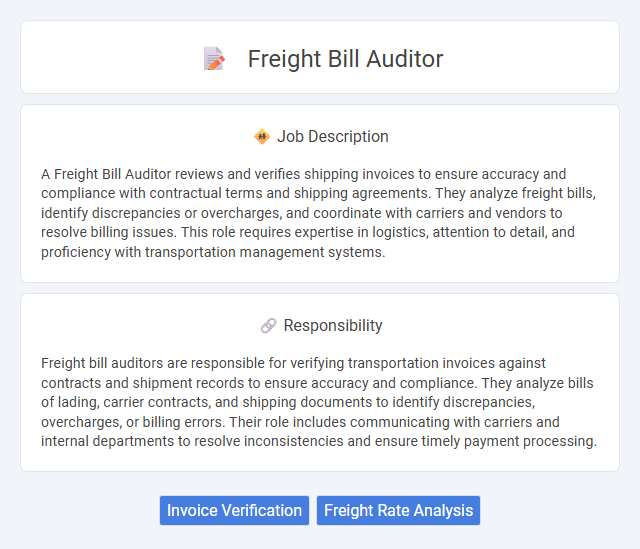 Freight Bill Auditor

Job Description

A Freight Bill Auditor reviews and verifies shipping invoices to ensure accuracy and compliance with contractual terms and shipping agreements. They analyze freight bills, identify discrepancies or overcharges, and coordinate with carriers and vendors to resolve billing issues. This role requires expertise in logistics, attention to detail, and proficiency with transportation management systems.

Responsibility

Freight bill auditors are responsible for verifying transportation invoices against contracts and shipment records to ensure accuracy and compliance. They analyze bills of lading, carrier contracts, and shipping documents to identify discrepancies, overcharges, or billing errors. Their role includes communicating with carriers and internal departments to resolve inconsistencies and ensure timely payment processing.

Invoice Verification

Freight Rate Analysis